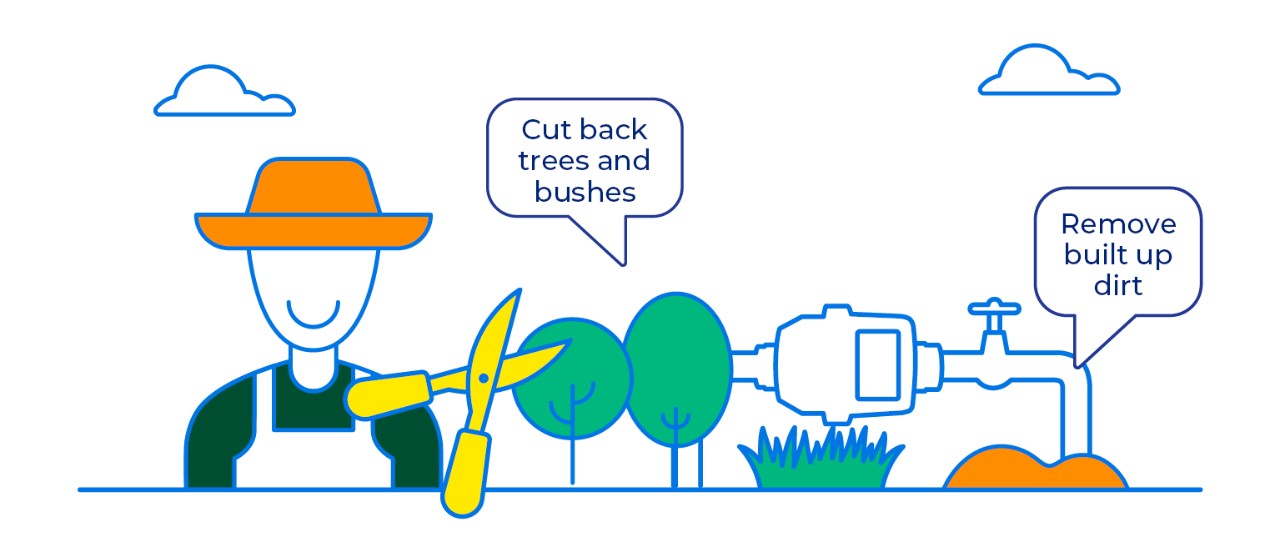 Cut back trees and bushes

Remove built up dirt