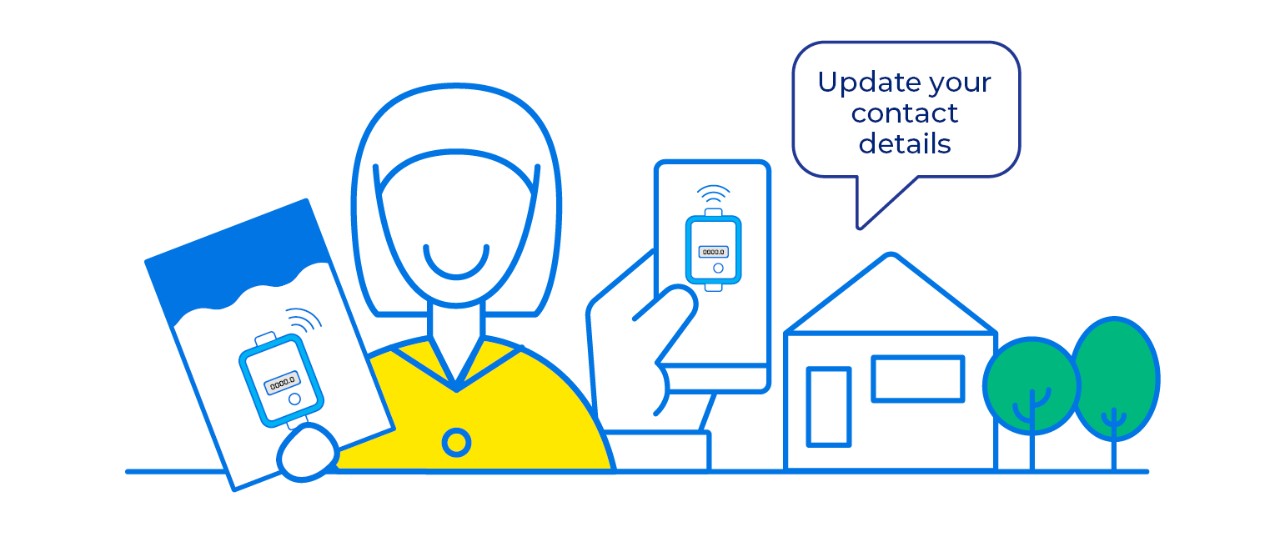 Update your contact details

0000.0

0000.0