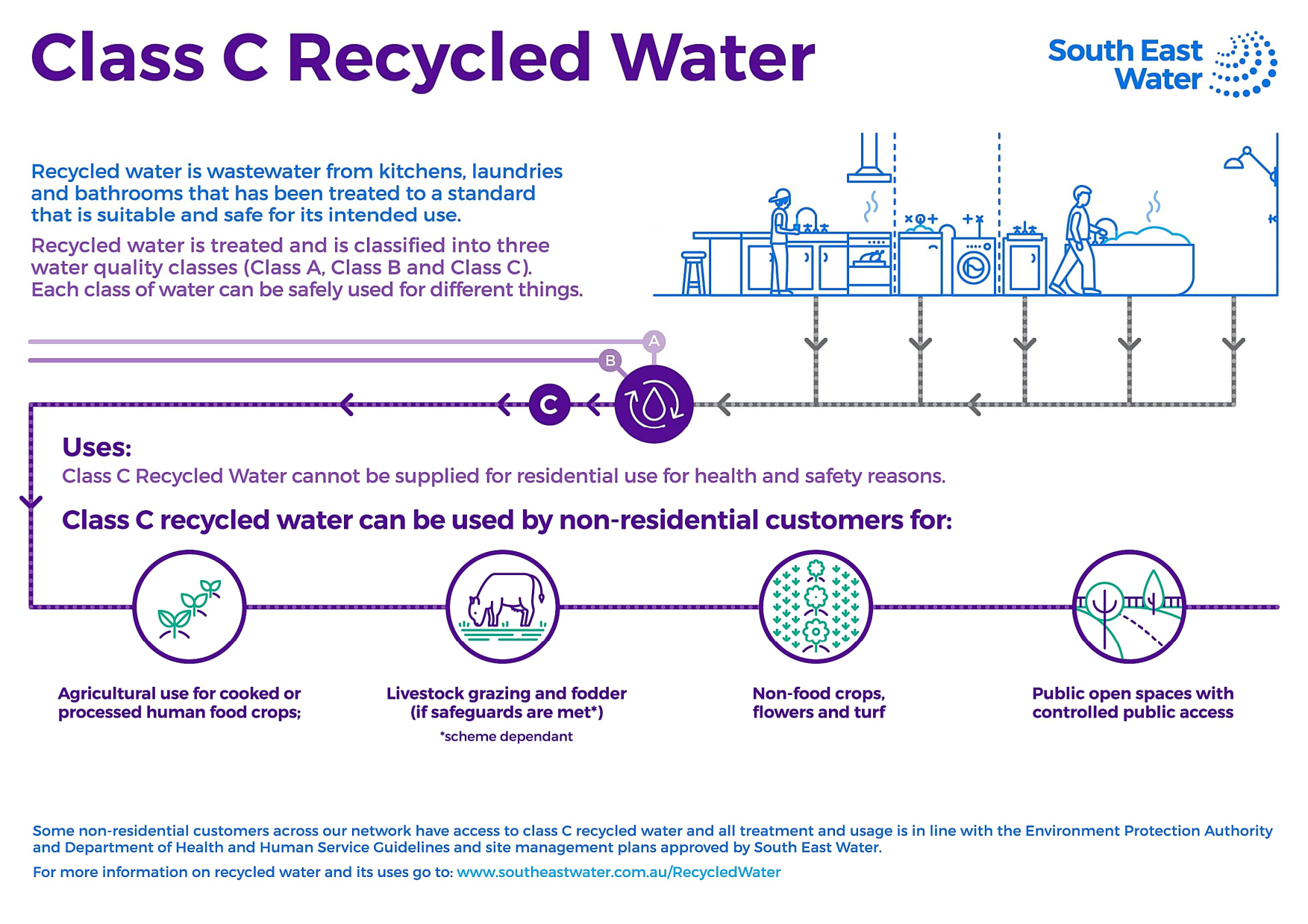 Class C Recycled Water

South East Water

Recycled water is wastewater from kitchens, laundries and bathrooms that has been treated to a standard that is suitable and safe for its intended use.

Recycled water is treated and is classified into three water quality classes (Class A, Class B and Class C). Each class of water can be safely used for different things.

A

B

C

Uses:

Class C Recycled Water cannot be supplied for residential use for health and safety reasons.

Class C recycled water can be used by non-residential customers for:

Agricultural use for cooked or processed human food crops;

Livestock grazing and fodder (if safeguards are met*)

*scheme dependant

Non-food crops, flowers and turf

Public open spaces with controlled public access

Some non-residential customers across our network have access to class C recycled water and all treatment and usage is in line with the Environment Protection Authority and Department of Health and Human Service Guidelines and site management plans approved by South East Water.

For more information on recycled water and its uses go to: www.southeastwater.com.au/RecycledWater